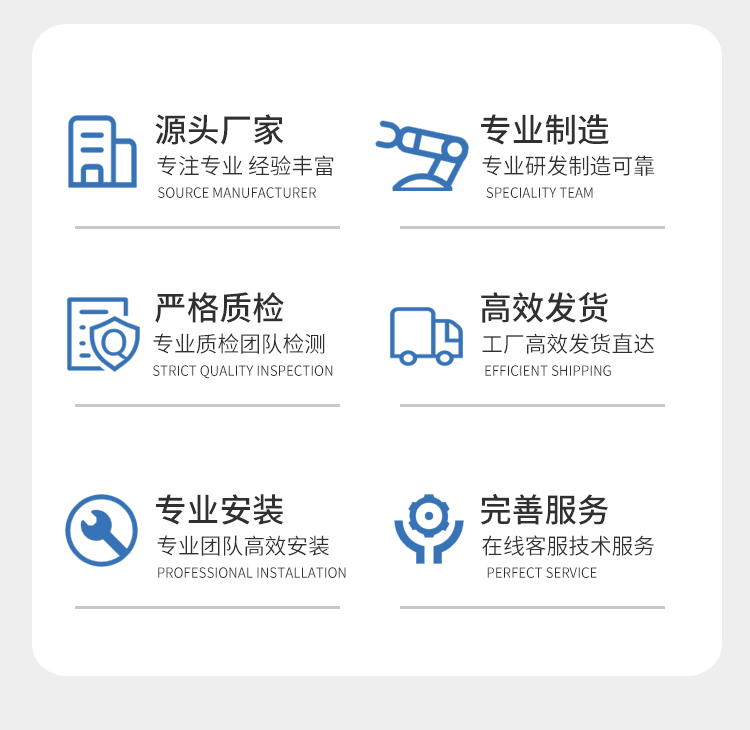 源头厂家
专注专业 经验丰富
SOURCE MANUFACTURER

专业制造
专业研发制造可靠
SPECIALITY TEAM

严格质检
专业质检团队检测
STRICT QUALITY INSPECTION

高效发货
工厂高效发货直达
EFFICIENT SHIPPING

专业安装
专业团队高效安装
PROFESSIONAL INSTALLATION

完善服务
在线客服技术服务
PERFECT SERVICE